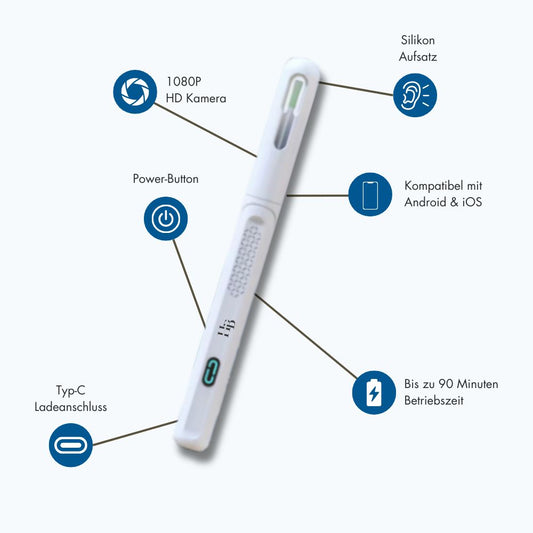 Silikon Aufsatz

1080P HD Kamera

Power-Button

Kompatibel mit Android & iOS

Typ-C Ladeanschluss

Bis zu 90 Minuten Betriebszeit